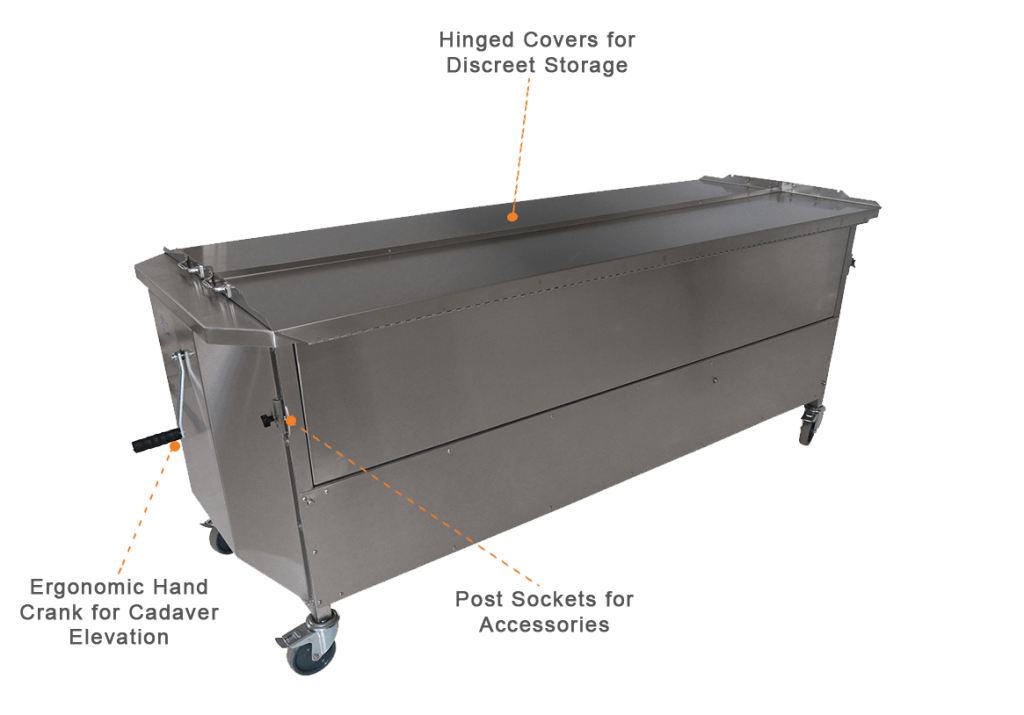 Hinged Covers for Discreet Storage

Ergonomic Hand Crank for Cadaver Elevation

Post Sockets for Accessories