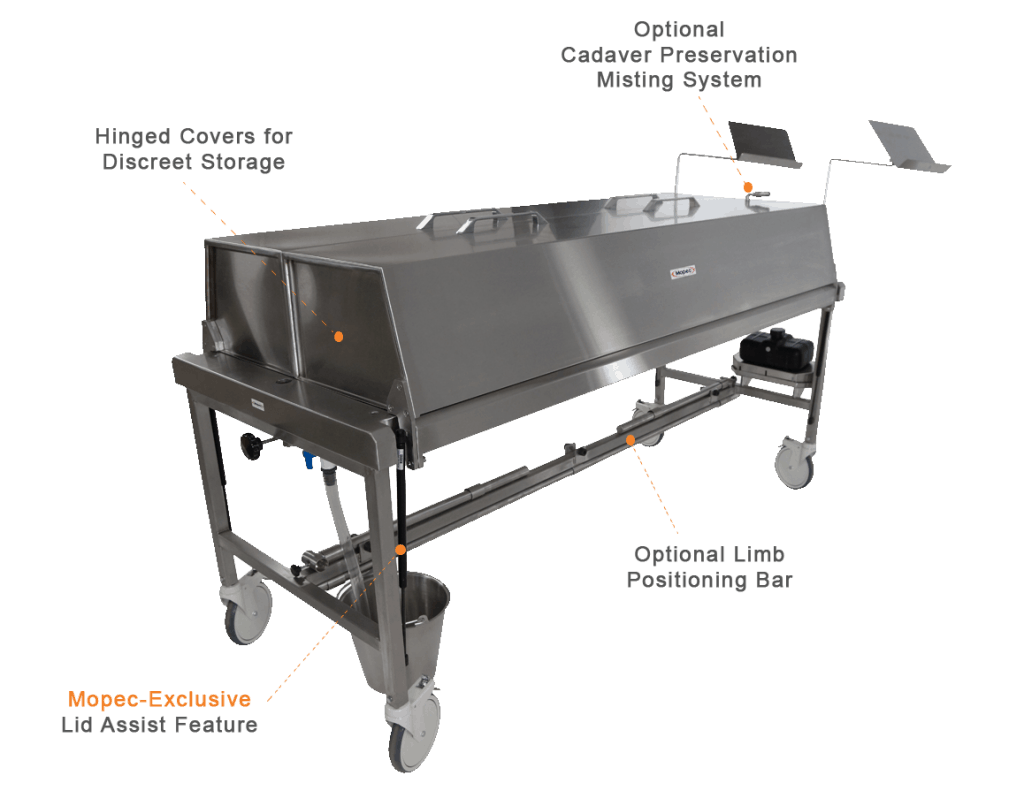 Optional
Cadaver Preservation
Misting System

Hinged Covers for
Discreet Storage

Mopec

Optional Limb
Positioning Bar

Mopec-Exclusive
Lid Assist Feature