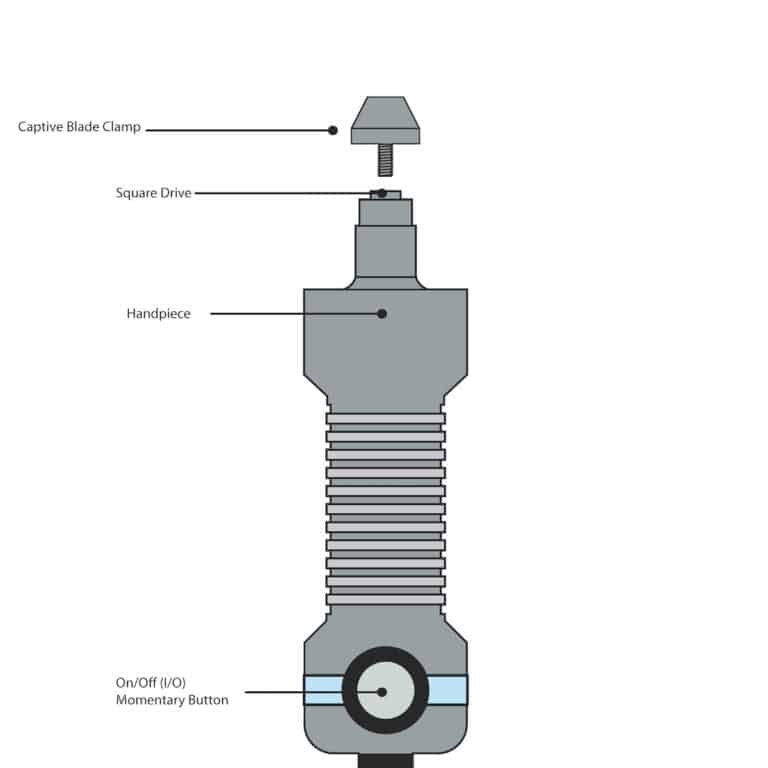 Captive Blade Clamp

Square Drive

Handpiece

On/Off (I/O)
Momentary Button